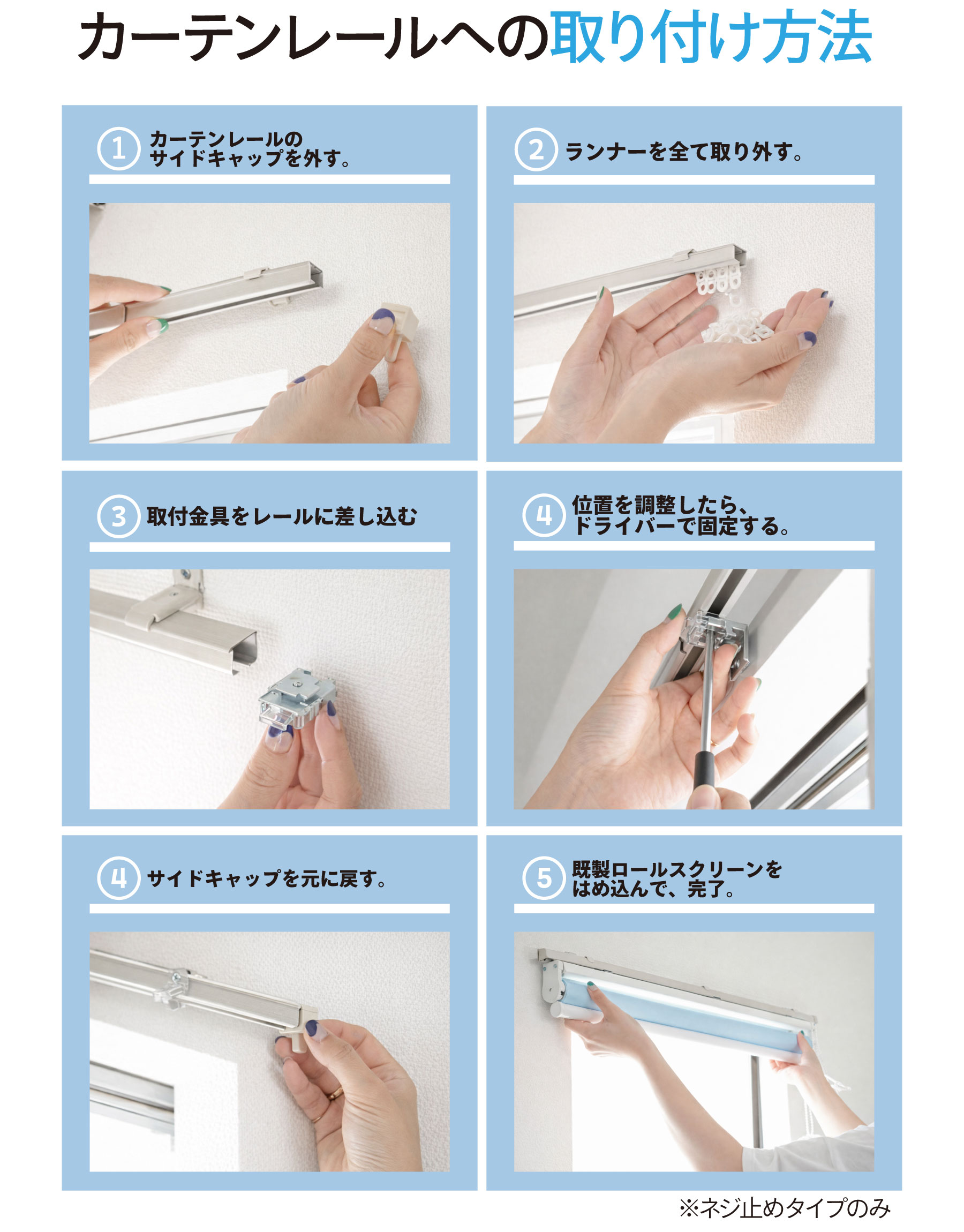 カーテンレールへの取り付け方法

1 カーテンレールのサイドキャップを外す。

2 ランナーを全て取り外す。

3 取付金具をレールに差し込む

4 位置を調整したら、ドライバーで固定する。

4 サイドキャップを元に戻す。

5 既製ロールスクリーンをはめ込んで、完了。

※ネジ止めタイプのみ